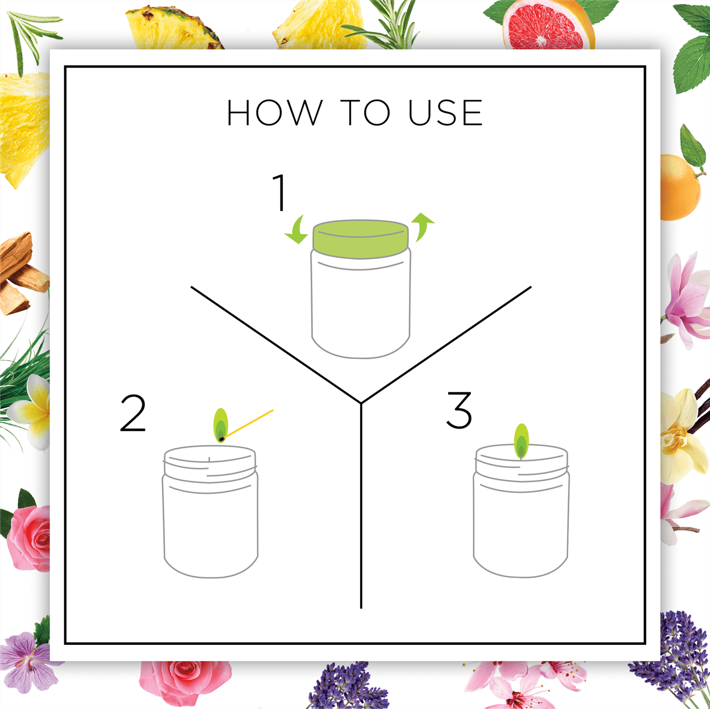 HOW TO USE

1

2

3