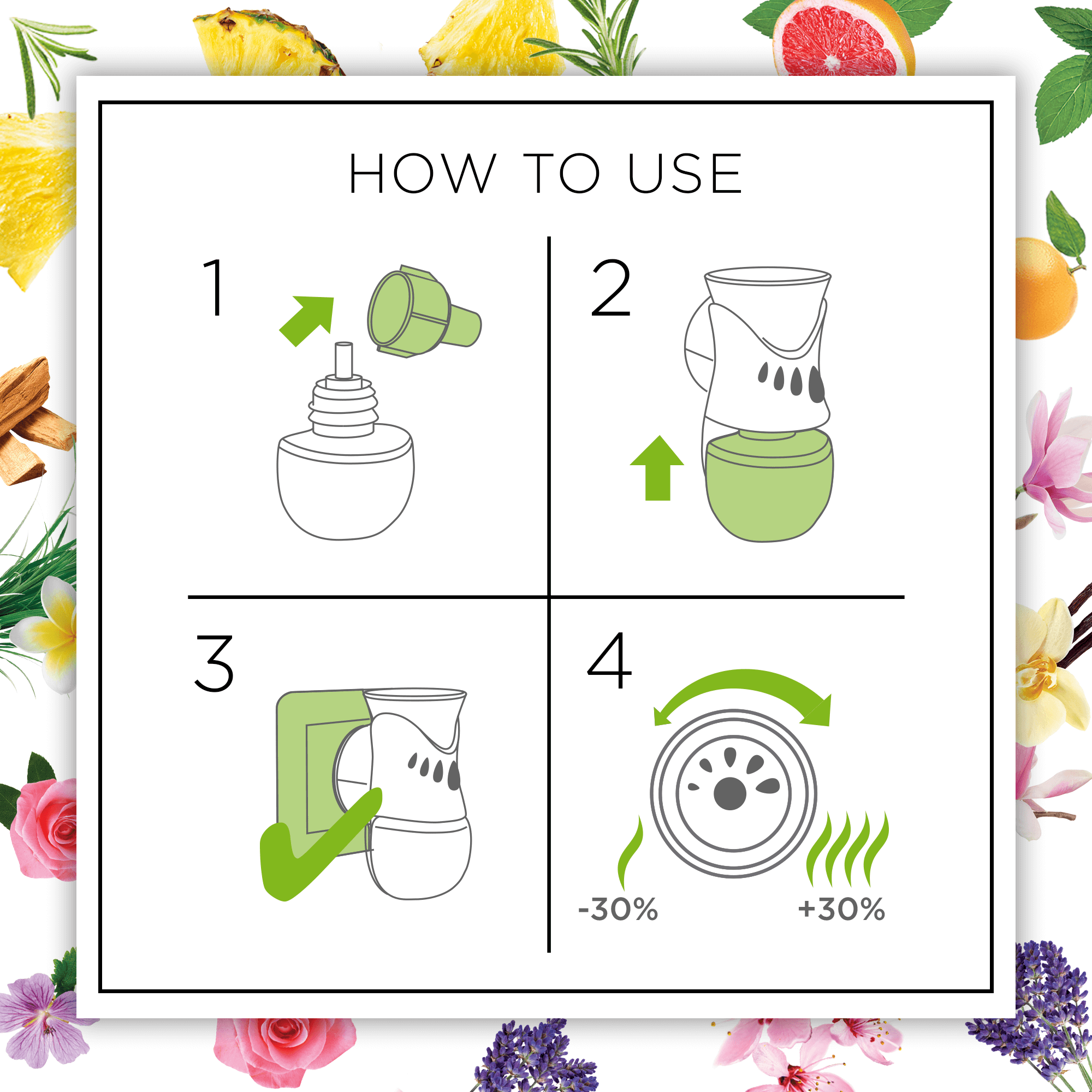 HOW TO USE

1

2

3

4

-30%

+30%